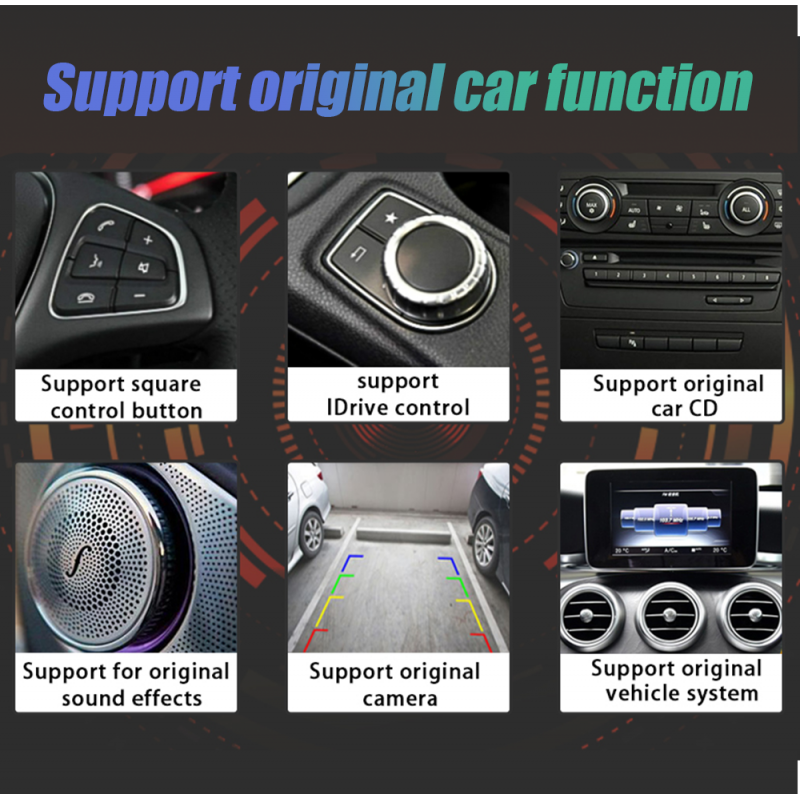 Support original car function

Support square control button

support IDrive control

Support original car CD

Support for original sound effects

Support original camera

Support original vehicle system