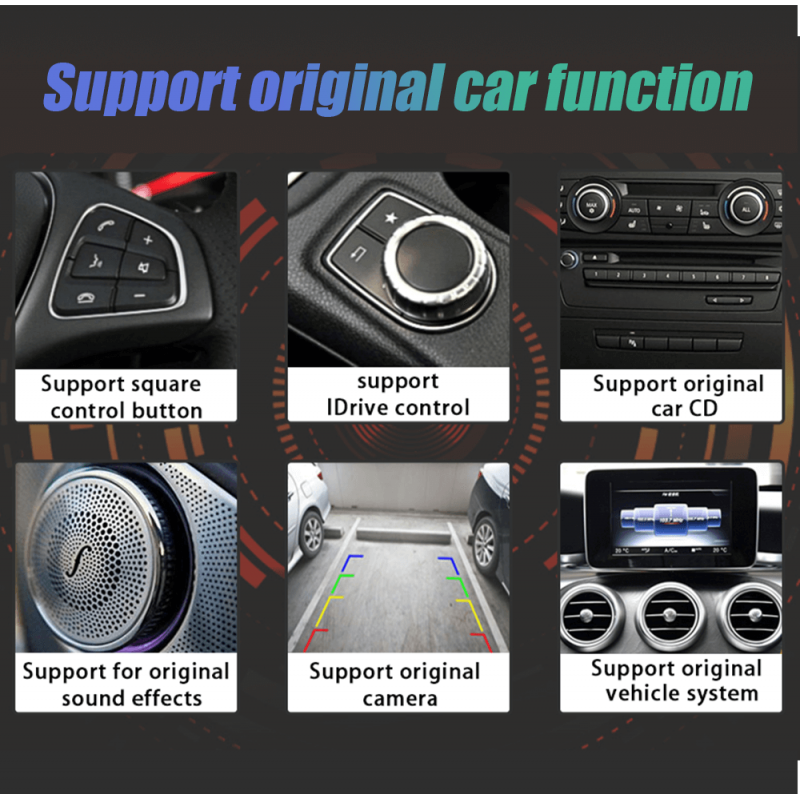 Support original car function

Support square control button

support IDrive control

Support original car CD

Support for original sound effects

Support original camera

Support original vehicle system